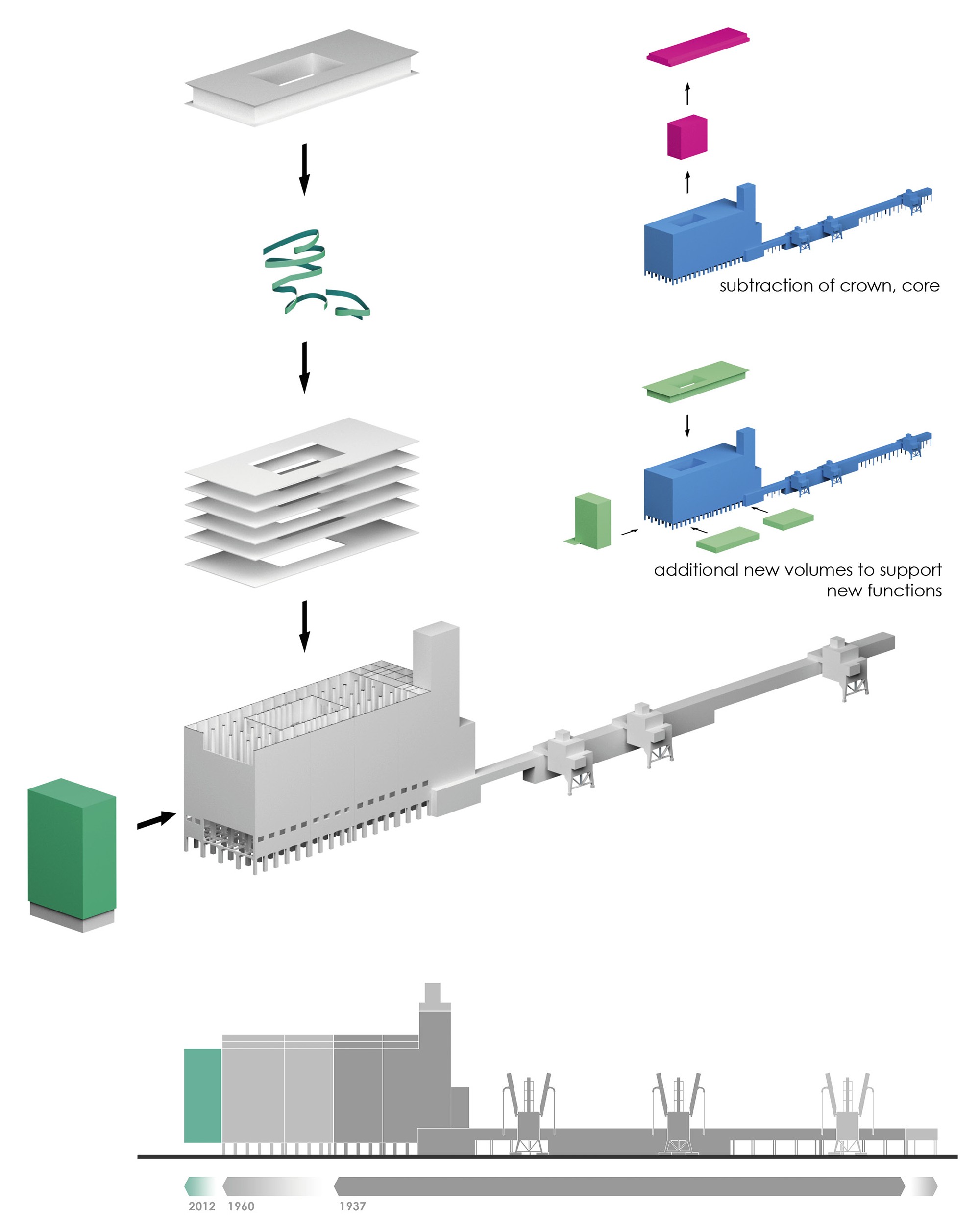 subtraction of crown, core

additional new volumes to support new functions

2012 1960 1937